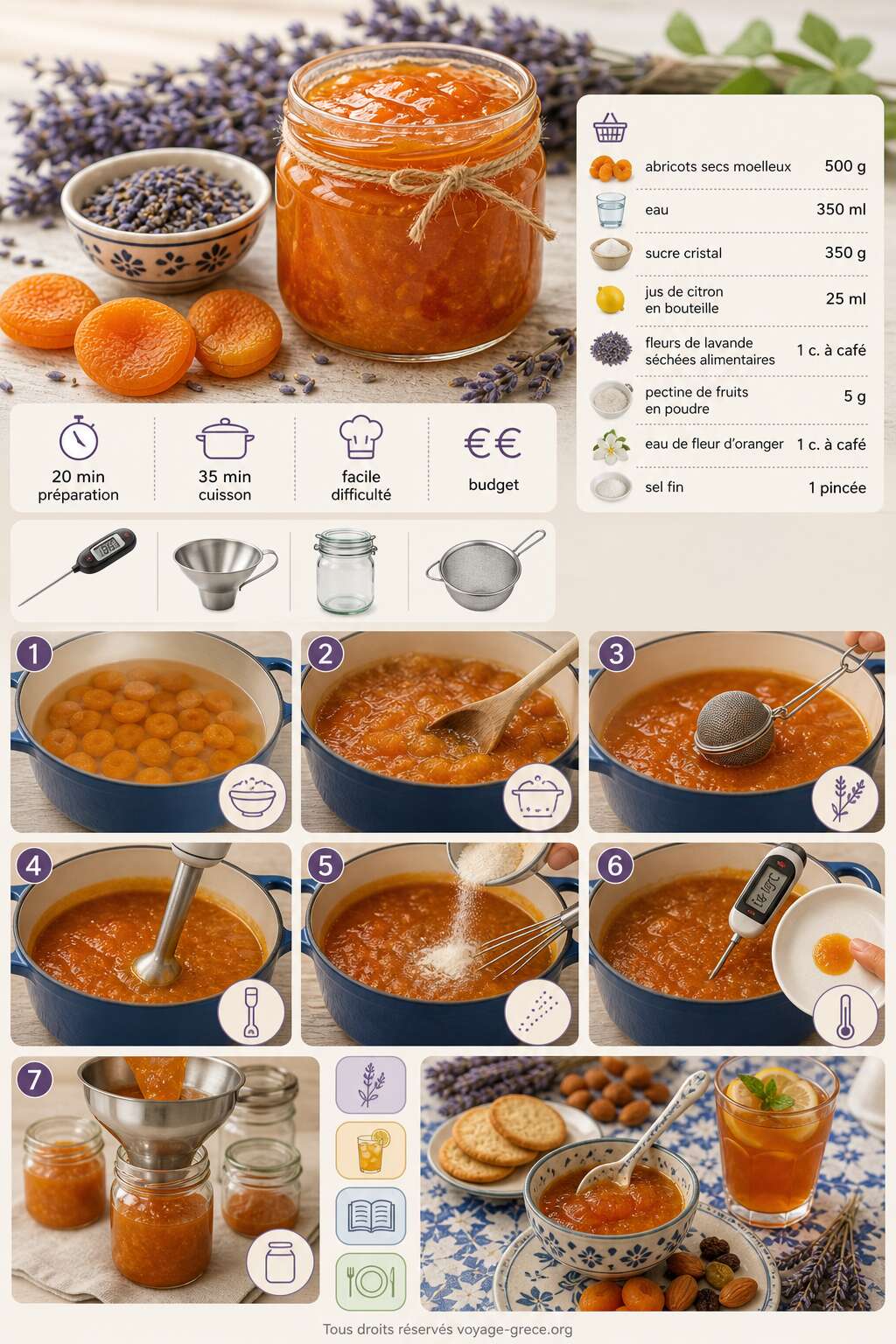 | | |
|---|---|
| abricots secs moelleux | 500 g |
| eau | 350 ml |
| sucre cristal | 350 g |
| jus de citron en bouteille | 25 ml |
| fleurs de lavande séchées alimentaires | 1 c. à café |
| pectine de fruits en poudre | 5 g |
| eau de fleur d'oranger | 1 c. à café |
| sel fin | 1 pincée |

20 min préparation

35 min cuisson

facile difficulté

€€ budget

1

2

3

4

5

6

7

Tous droits réservés voyage-grece.org