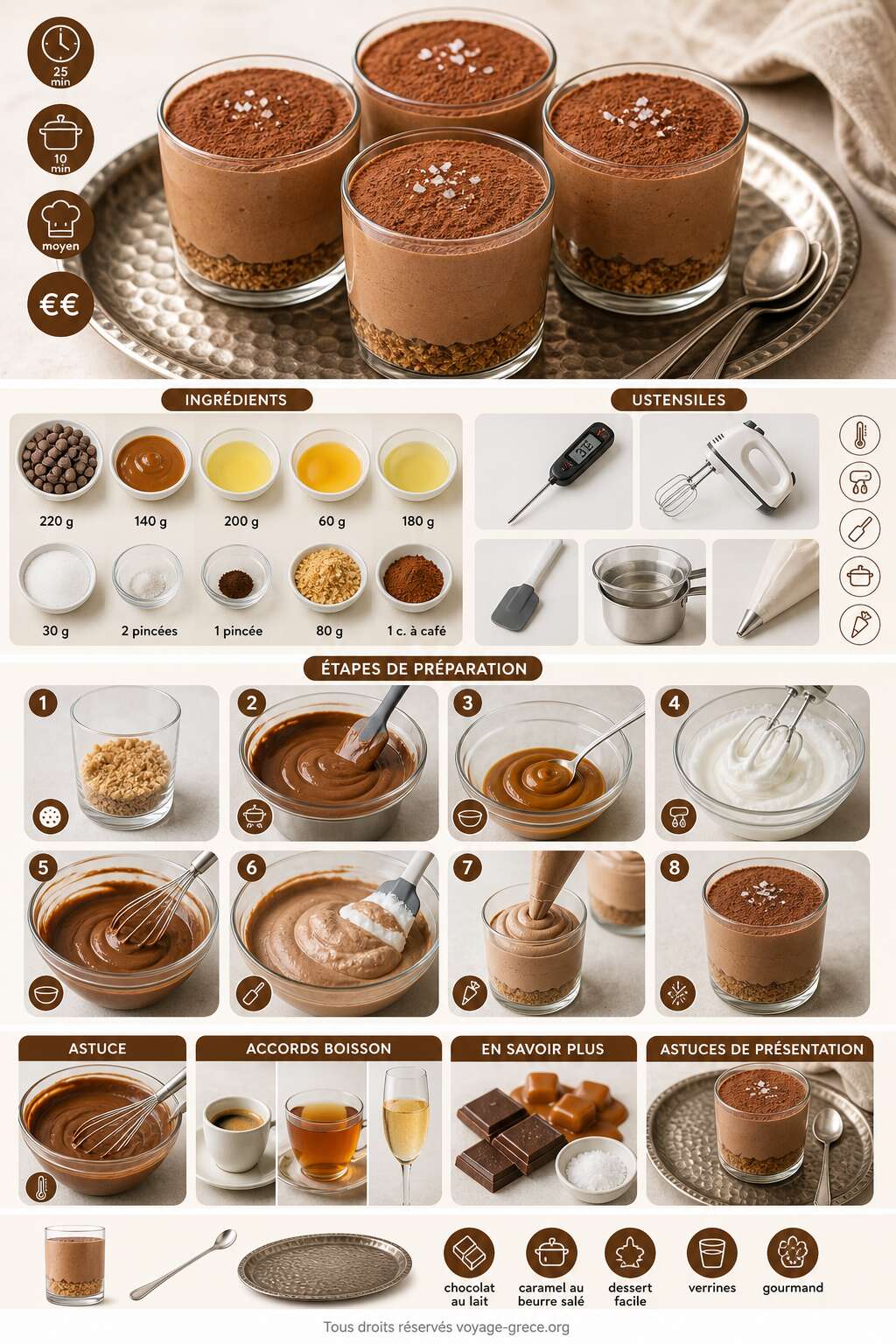 25 min

10 min

moyen

€€

INGRÉDIENTS

220 g
140 g
200 g
60 g
180 g
30 g
2 pincées
1 pincée
80 g
1 c. à café

USTENSILES

ÉTAPES DE PRÉPARATION

1
2
3
4
5
6
7
8

ASTUCE

ACCORDS BOISSON

EN SAVOIR PLUS

ASTUCES DE PRÉSENTATION

chocolat au lait
caramel au beurre salé
dessert facile
verrines
gourmand

Tous droits réservés voyage-grece.org