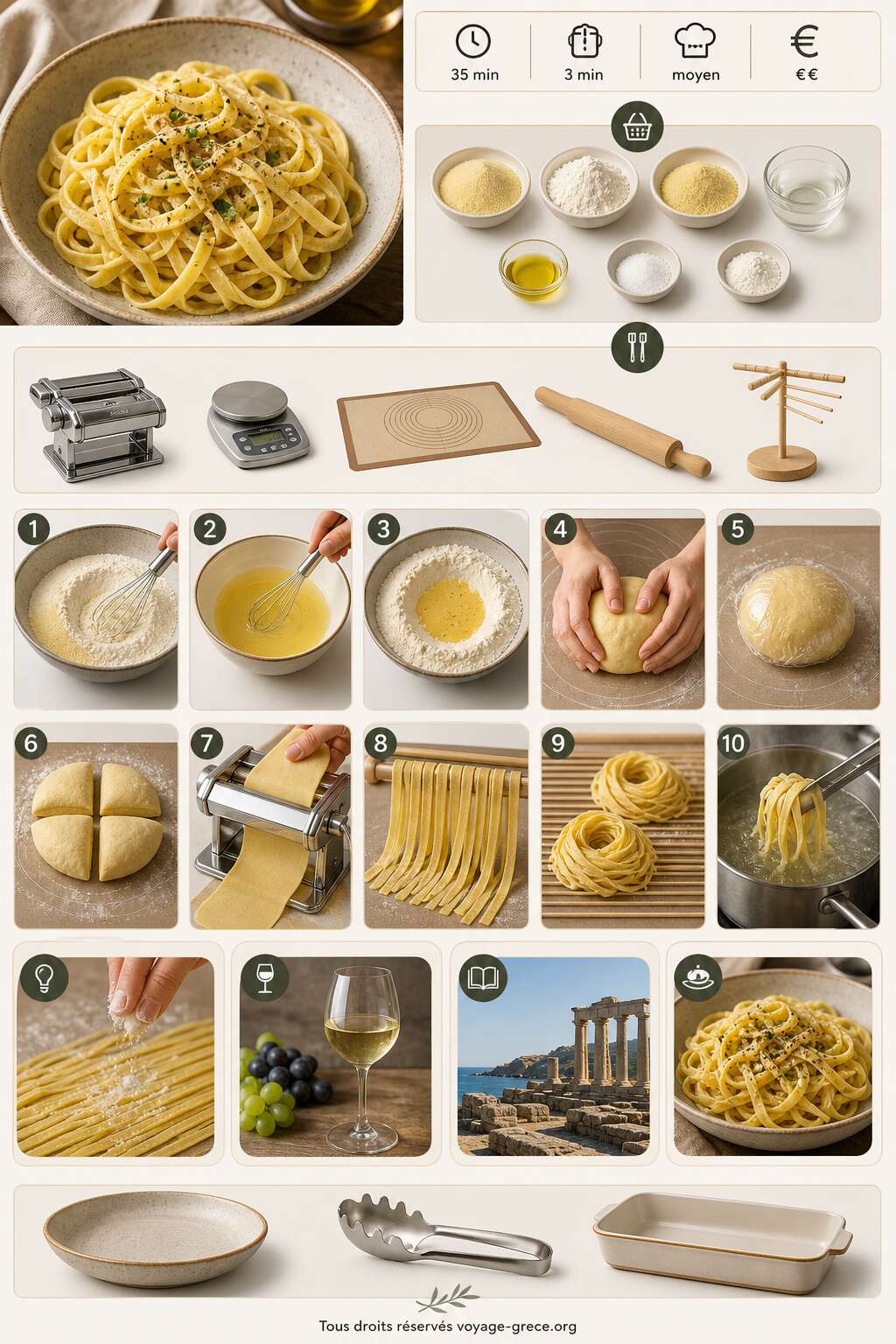 35 min

3 min

moyen

€€

1

2

3

4

5

6

7

8

9

10

Tous droits réservés voyage-grece.org