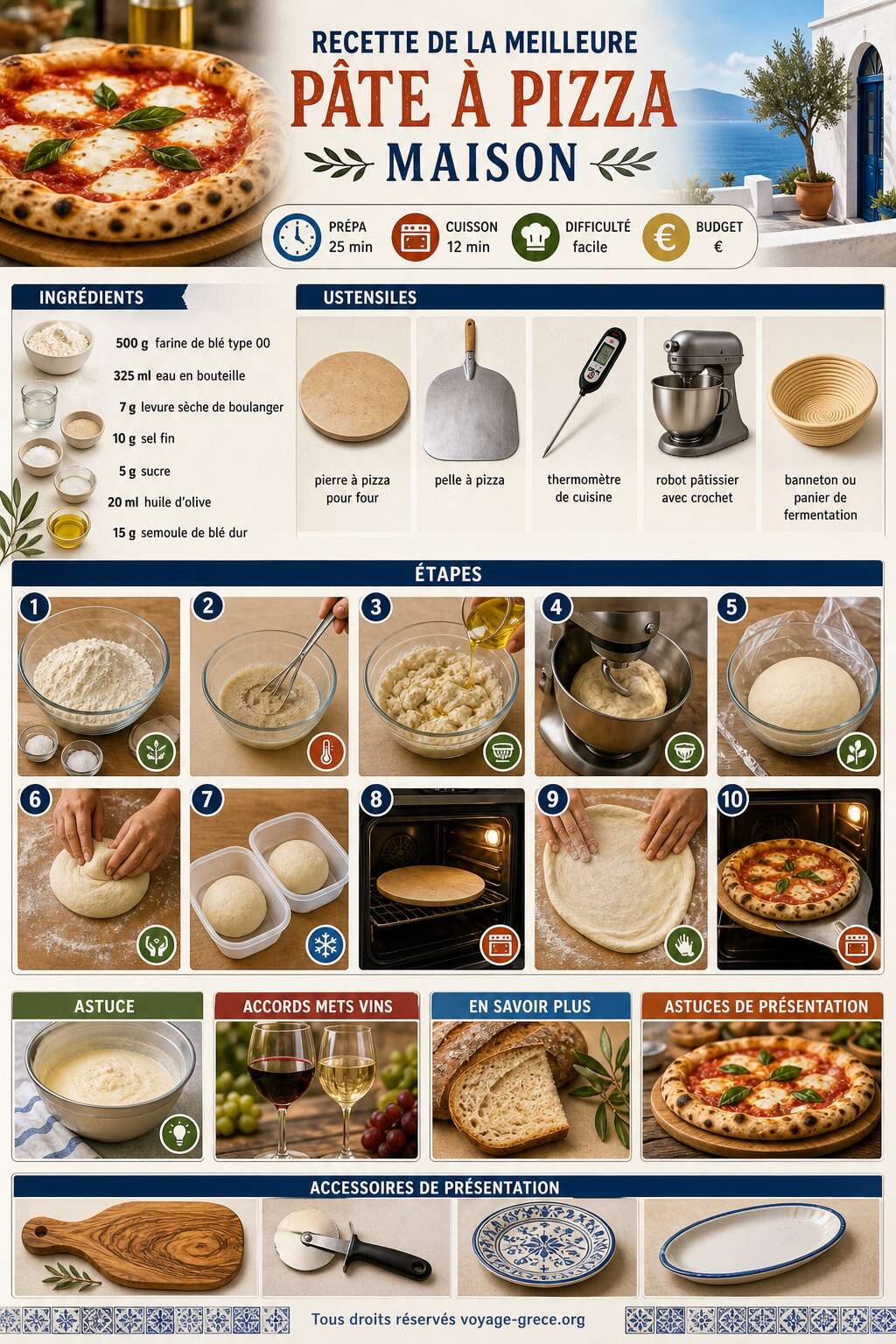 RECETTE DE LA MEILLEURE
PÂTE À PIZZA
MAISON

PRÉPA 25 min
CUISSON 12 min
DIFFICULTÉ facile
BUDGET €

INGRÉDIENTS

500 g farine de blé type 00
325 ml eau en bouteille
7 g levure sèche de boulanger
10 g sel fin
5 g sucre
20 ml huile d'olive
15 g semoule de blé dur

USTENSILES

pierre à pizza pour four
pelle à pizza
thermomètre de cuisine
robot pâtissier avec crochet
banneton ou panier de fermentation

ÉTAPES

1
2
3
4
5
6
7
8
9
10

ASTUCE

ACCORDS METS VINS

EN SAVOIR PLUS

ASTUCES DE PRÉSENTATION

ACCESSOIRES DE PRÉSENTATION

Tous droits réservés voyage-grece.org