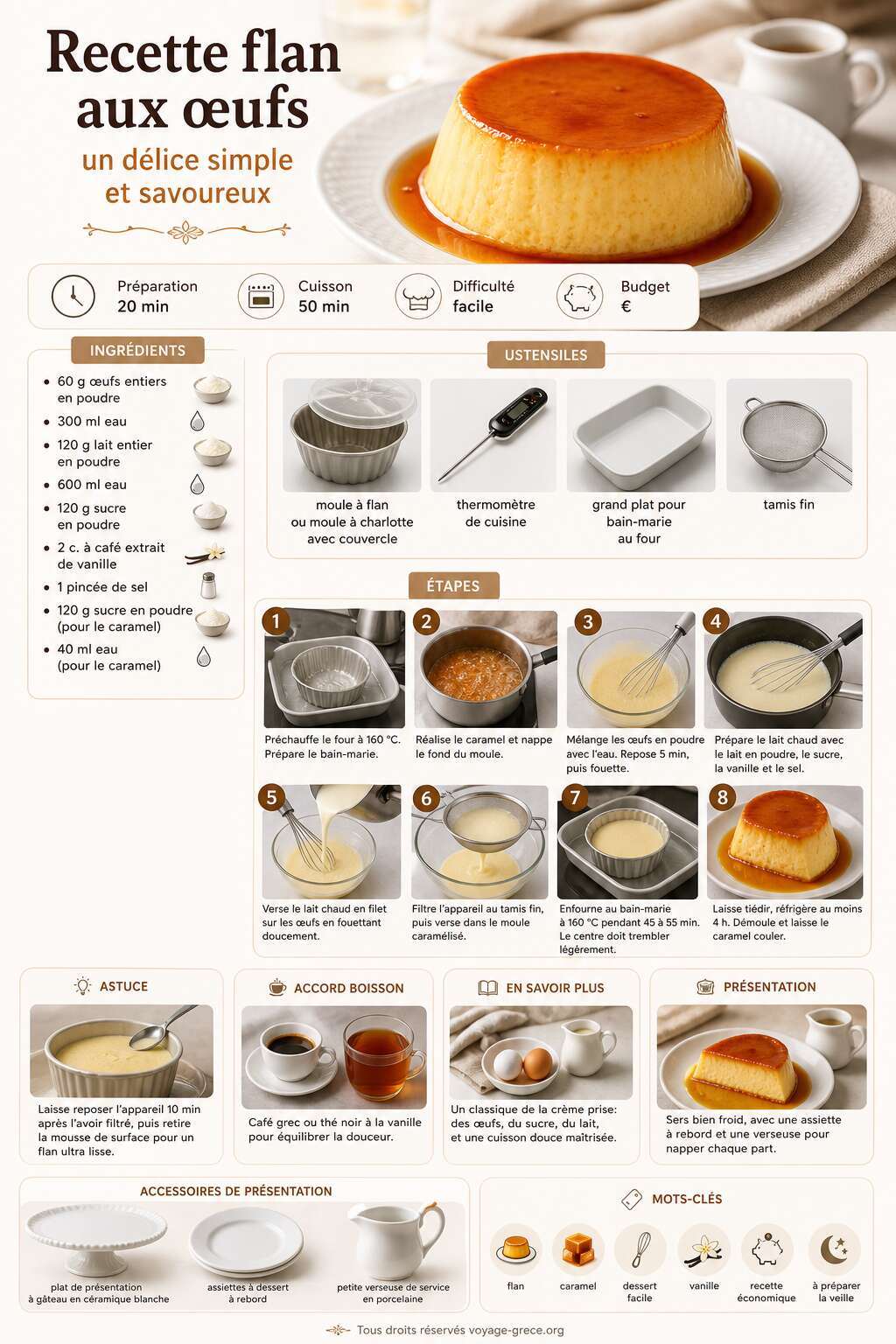 Recette flan aux œufs

un délice simple et savoureux

Préparation
20 min

Cuisson
50 min

Difficulté
facile

Budget
€

INGRÉDIENTS

- 60 g œufs entiers en poudre
- 300 ml eau
- 120 g lait entier en poudre
- 600 ml eau
- 120 g sucre en poudre
- 2 c. à café extrait de vanille
- 1 pincée de sel
- 120 g sucre en poudre (pour le caramel)
- 40 ml eau (pour le caramel)

USTENSILES

moule à flan ou moule à charlotte avec couvercle

thermomètre de cuisine

grand plat pour bain-marie au four

tamis fin

ÉTAPES

1 Préchauffe le four à 160 °C. Prépare le bain-marie.

2 Réalise le caramel et nappe le fond du moule.

3 Mélange les œufs en poudre avec l'eau. Repose 5 min, puis fouette.

4 Prépare le lait chaud avec le lait en poudre, le sucre, la vanille et le sel.

5 Verse le lait chaud en filet sur les œufs en fouettant doucement.

6 Filtre l'appareil au tamis fin, puis verse dans le moule caramélisé.

7 Enfourne au bain-marie à 160 °C pendant 45 à 55 min. Le centre doit trembler légèrement.

8 Laisse tiédir, réfrigère au moins 4 h. Démoule et laisse le caramel couler.

ASTUCE

Laisse reposer l'appareil 10 min après l'avoir filtré, puis retire la mousse de surface pour un flan ultra lisse.

ACCORD BOISSON

Café grec ou thé noir à la vanille pour équilibrer la douceur.

EN SAVOIR PLUS

Un classique de la crème prise: des œufs, du sucre, du lait, et une cuisson douce maîtrisée.

PRÉSENTATION

Sers bien froid, avec une assiette à rebord et une verseuse pour napper chaque part.

ACCESSOIRES DE PRÉSENTATION

plat de présentation à gâteau en céramique blanche

assiettes à dessert à rebord

petite verseuse de service en porcelaine

MOTS-CLÉS

flan

caramel

dessert facile

vanille

recette économique

à préparer la veille

Tous droits réservés voyage-grece.org